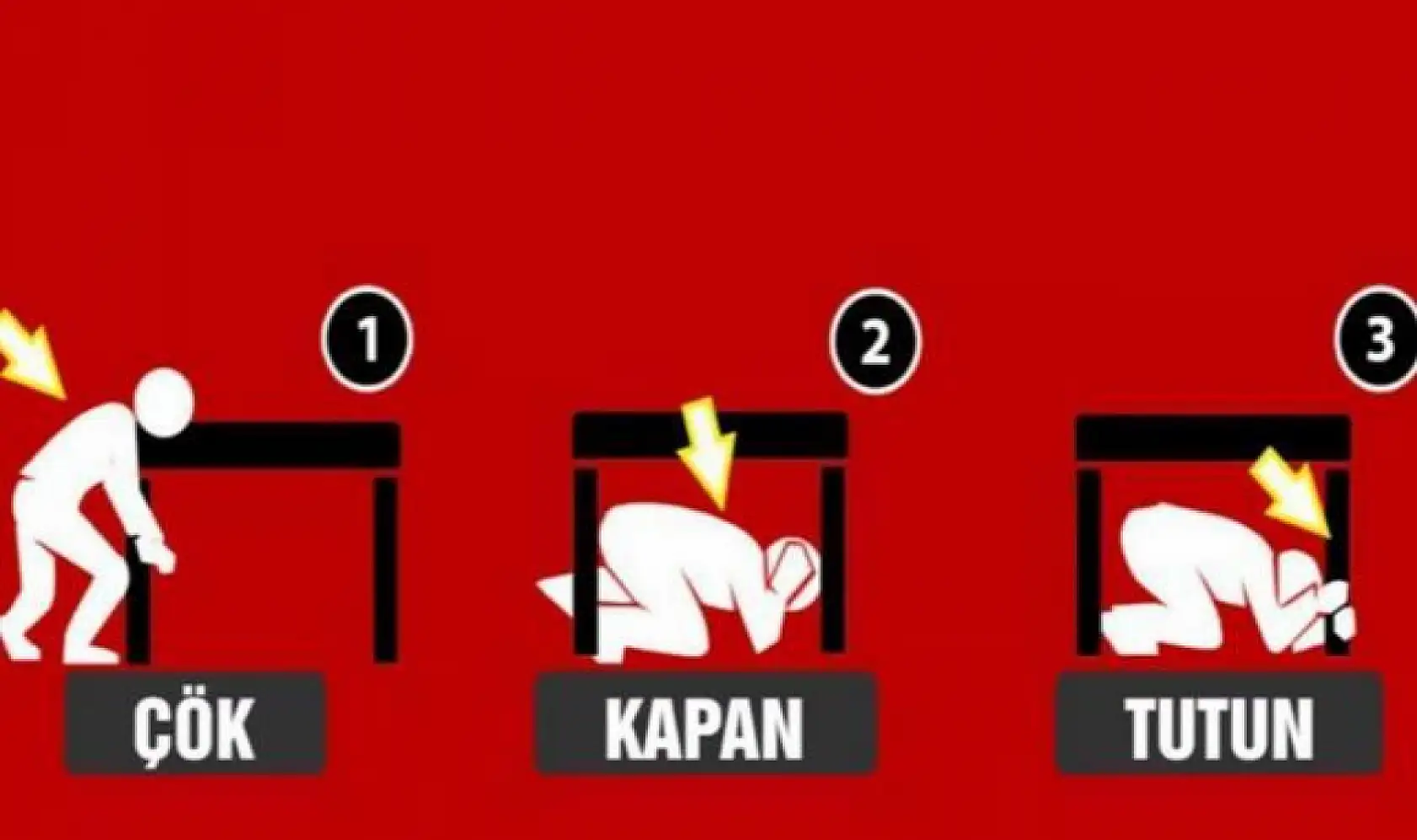 1
ÇÖK

2
KAPAN

3
TUTUN