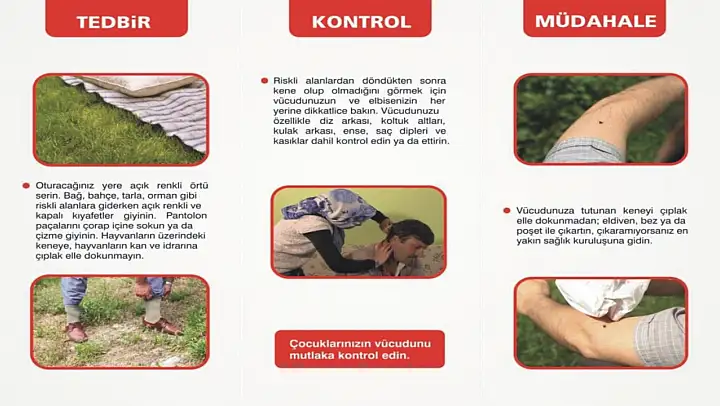 TEDBİR

Oturacağınız yere açık renkli örtü serin. Bağ, bahçe, tarla, orman gibi riskli alanlara giderken açık renkli ve kapalı kıyafetler giyinin. Pantolon paçalarını çorap içine sokun ya da çizme giyinin. Hayvanların üzerindeki keneye, hayvanların kan ve idrarına çıplak elle dokunmayın.

KONTROL

Riskli alanlardan döndükten sonra kene olup olmadığını görmek için vücudunuzun ve elbisenizin her yerine dikkatlice bakın. Vücudunuzu özellikle diz arkası, koltuk altları, kulak arkası, ense, saç dipleri ve kasıklar dahil kontrol edin ya da ettirin.

Çocuklarınızın vücudunu mutlaka kontrol edin.

MÜDAHALE

Vücudunuza tutunan keneyi çıplak elle dokunmadan; eldiven, bez ya da poşet ile çıkartın, çıkaramıyorsanız en yakın sağlık kuruluşuna gidin.