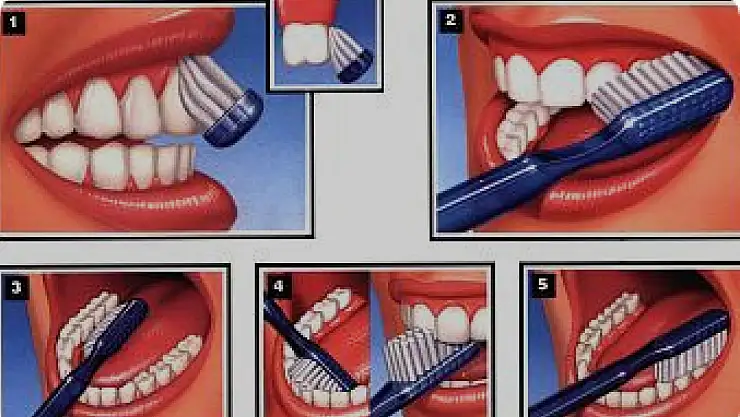 1
2
3
4
5