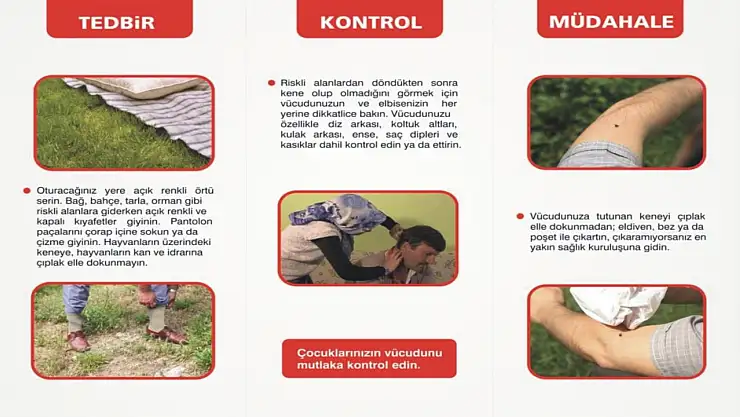 TEDBİR

Oturacağınız yere açık renkli örtü serin. Bağ, bahçe, tarla, orman gibi riskli alanlara giderken açık renkli ve kapalı kıyafetler giyinin. Pantolon paçalarını çorap içine sokun ya da çizme giyinin. Hayvanların üzerindeki keneye, hayvanların kan ve idrarına çıplak elle dokunmayın.

KONTROL

Riskli alanlardan döndükten sonra kene olup olmadığını görmek için vücudunuzun ve elbisenizin her yerine dikkatlice bakın. Vücudunuzu özellikle diz arkası, koltuk altları, kulak arkası, ense, saç dipleri ve kasıklar dahil kontrol edin ya da ettirin.

Çocuklarınızın vücudunu mutlaka kontrol edin.

MÜDAHALE

Vücudunuza tutunan keneyi çıplak elle dokunmadan; eldiven, bez ya da poşet ile çıkartın, çıkaramıyorsanız en yakın sağlık kuruluşuna gidin.